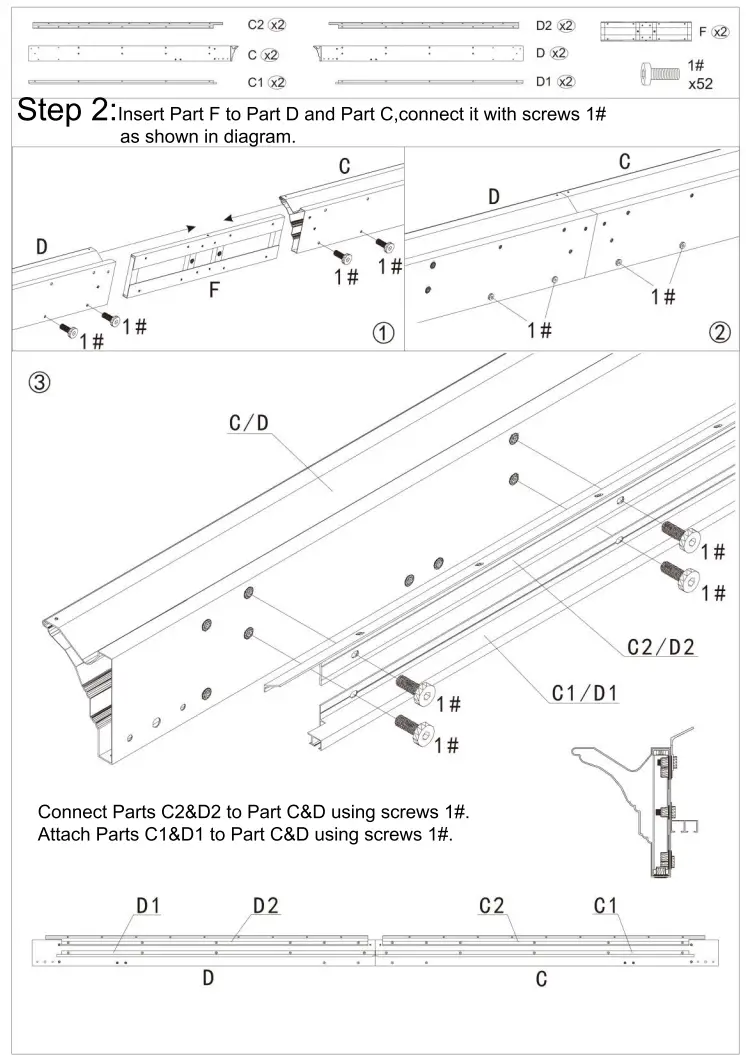 C2 x2
C x2
C1 x2
D2 x2
D x2
D1 x2
F x2
1#
x52

Step 2: Insert Part F to Part D and Part C,connect it with screws 1# as shown in diagram.

C
D
F
1#
1#
1#
1#
①

C
D
1#
1#
②

③
C/D
1#
1#
C2/D2
C1/D1
1#
1#

Connect Parts C2&D2 to Part C&D using screws 1#.
Attach Parts C1&D1 to Part C&D using screws 1#.

D1
D2
C2
C1
D
C