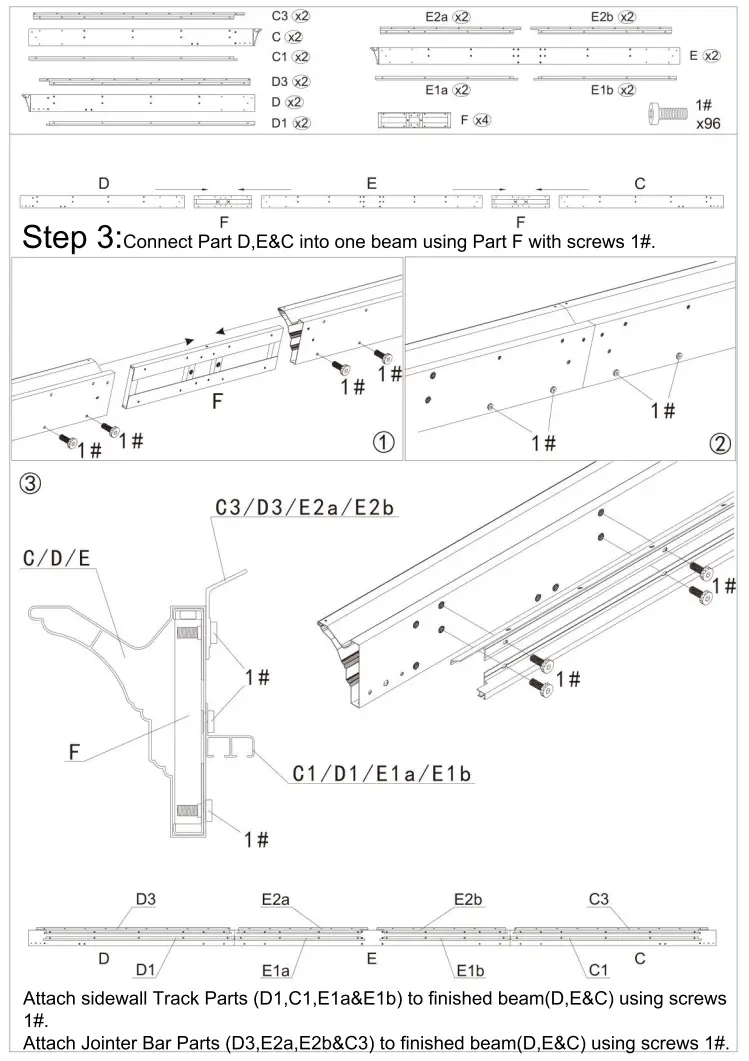 C3 x2
C x2
C1 x2
D3 x2
D x2
D1 x2

E2a x2
E2b x2
E x2
E1a x2
E1b x2
F x4
1#
x96

D
E
C
F
F

Step 3: Connect Part D,E&C into one beam using Part F with screws 1#.

F
1#
1#
1#
1#
①

1#
1#
②

③
C3/D3/E2a/E2b
C/D/E
1#
F
C1/D1/E1a/E1b
1#

1#
1#

D3
E2a
E2b
C3
D
D1
E1a
E
E1b
C1
C

Attach sidewall Track Parts (D1,C1,E1a&E1b) to finished beam(D,E&C) using screws 1#.
Attach Jointer Bar Parts (D3,E2a,E2b&C3) to finished beam(D,E&C) using screws 1#.