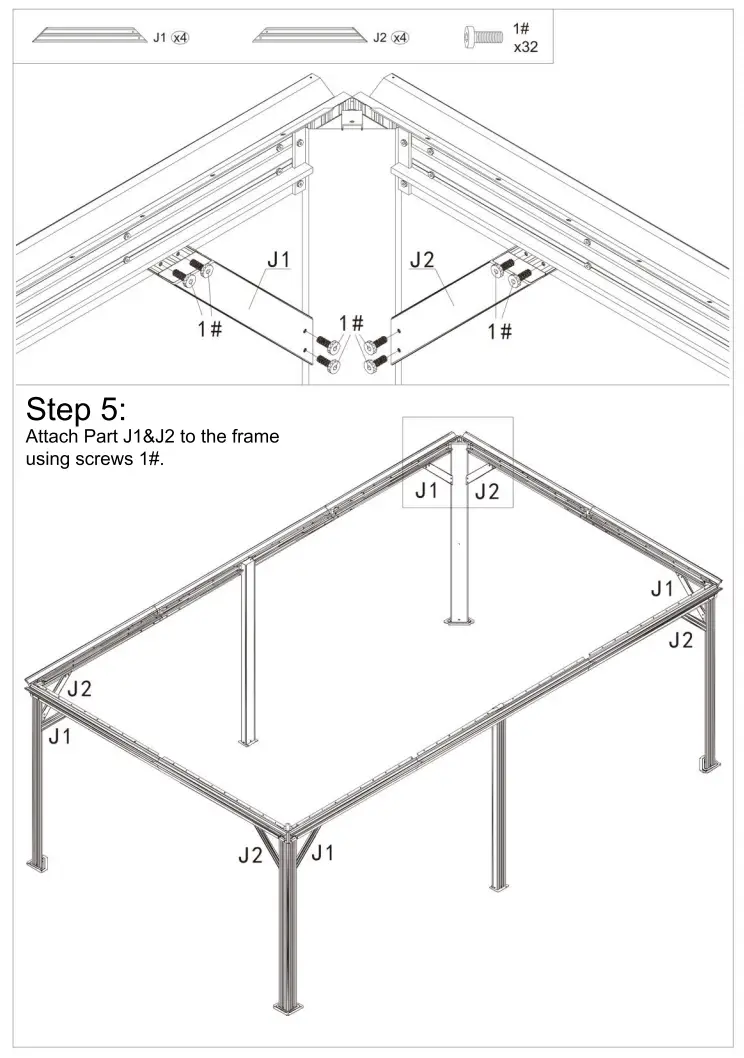 J1 x4 J2 x4 1# x32

J1 J2

1# 1# 1#

Step 5:
Attach Part J1&J2 to the frame using screws 1#.

J1 J2

J1
J2

J2
J1

J2 J1