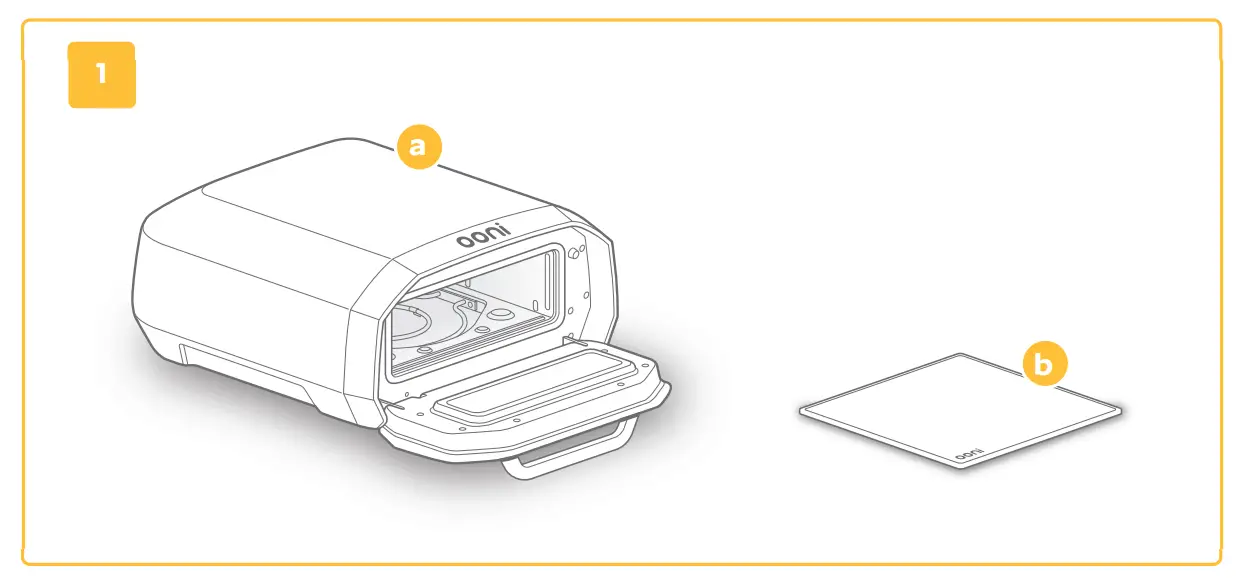 1

a

ooni

b

ooni