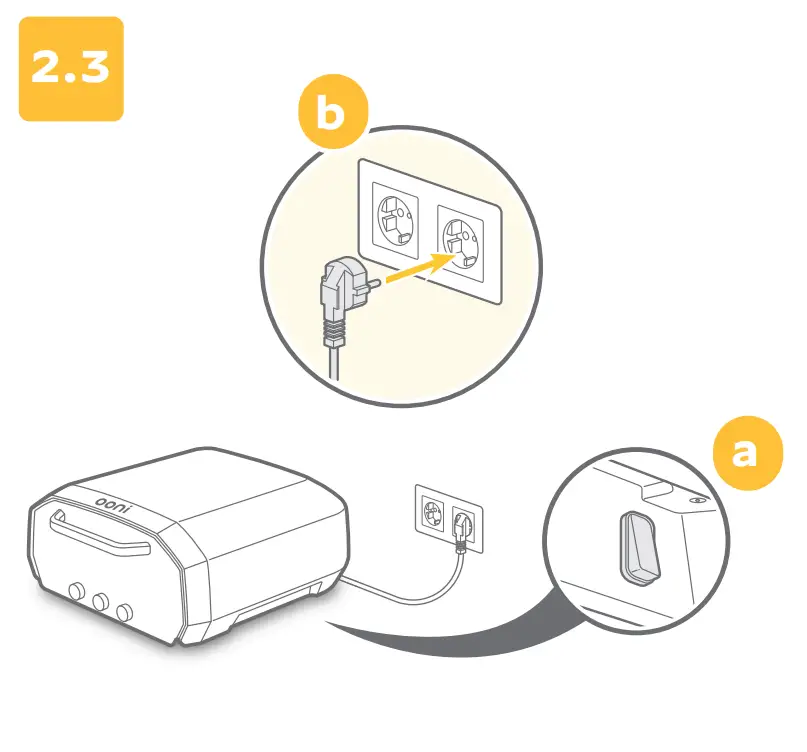 2.3

b

a

ooni