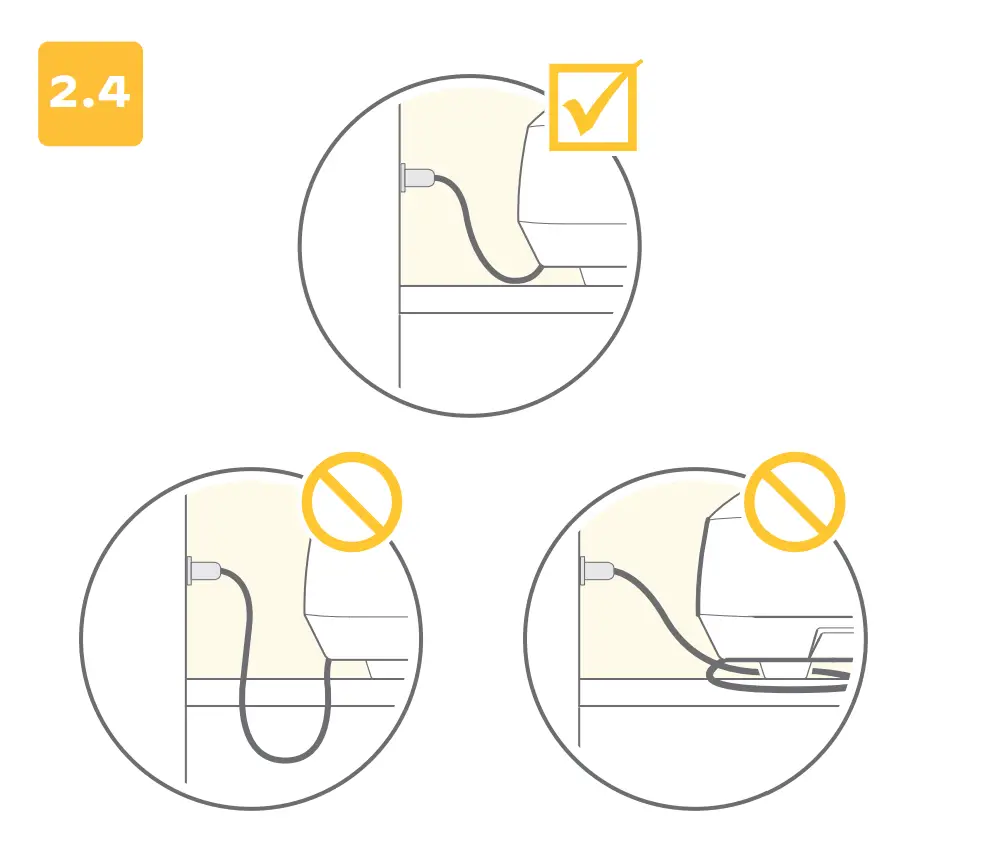 2.4