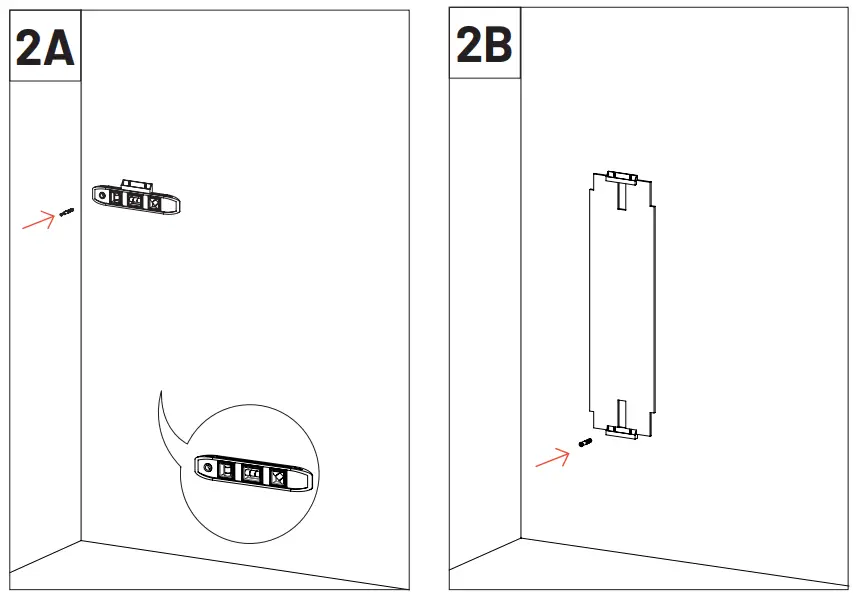 2A

2B