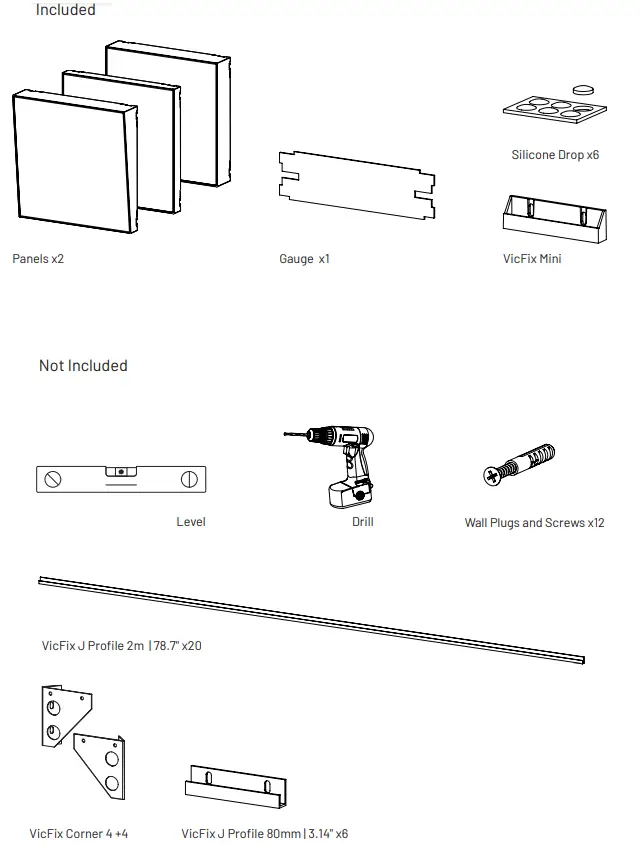 Included

Silicone Drop x6

Panels x2

Gauge x1

VicFix Mini

Not Included

Level

Drill

Wall Plugs and Screws x12

VicFix J Profile 2m | 78.7" x20

VicFix Corner 4 +4

VicFix J Profile 80mm | 3.14" x6