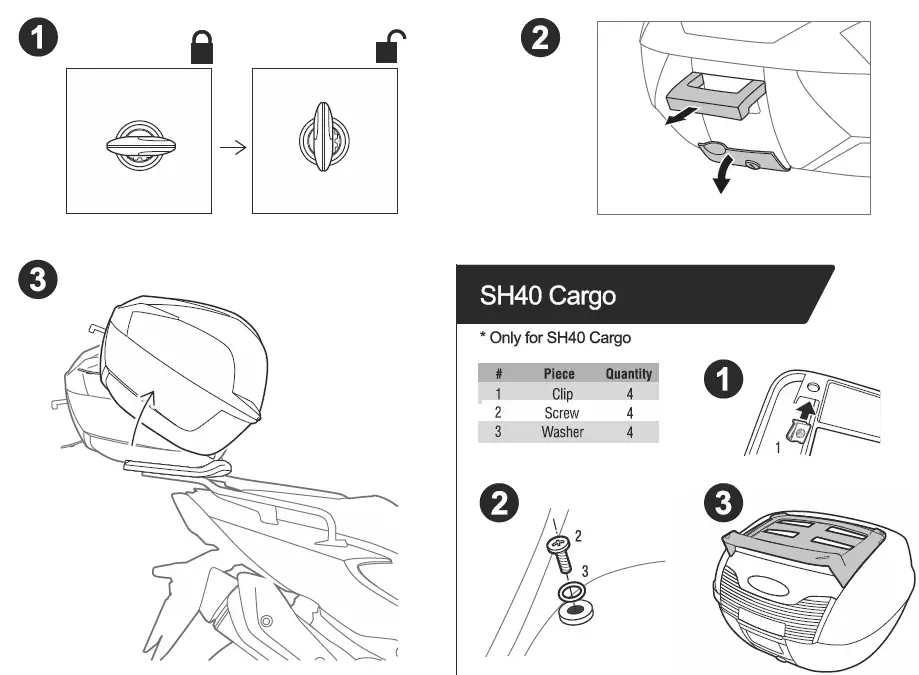 1

2

3

SH40 Cargo

* Only for SH40 Cargo

| # | Piece | Quantity |
|---|---|---|
| 1 | Clip | 4 |
| 2 | Screw | 4 |
| 3 | Washer | 4 |

1

1

2

2

3

3