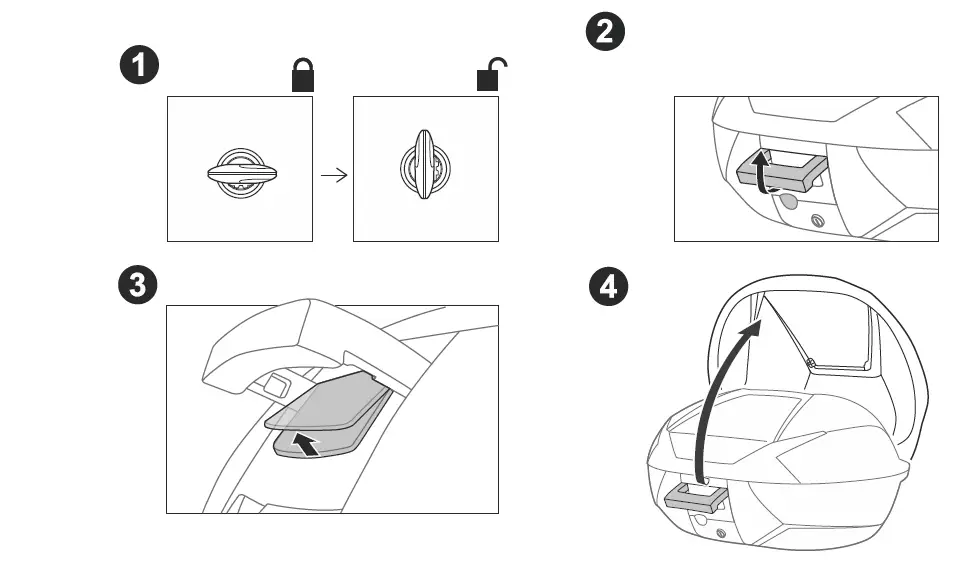 1

2

3

4