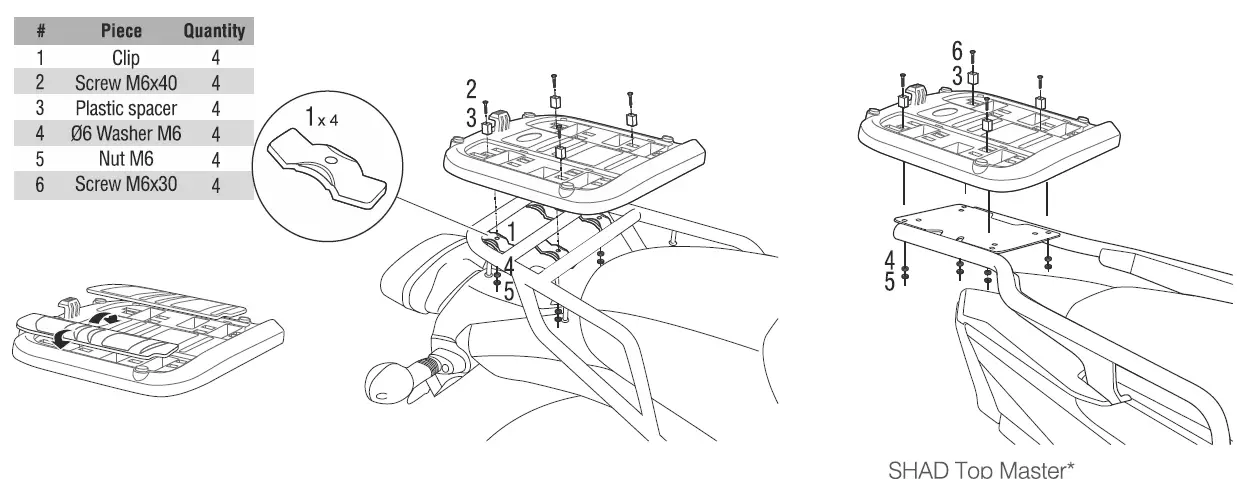 | # | Piece | Quantity |
|---|---|---|
| 1 | Clip | 4 |
| 2 | Screw M6x40 | 4 |
| 3 | Plastic spacer | 4 |
| 4 | Ø6 Washer M6 | 4 |
| 5 | Nut M6 | 4 |
| 6 | Screw M6x30 | 4 |

1 x 4

2
3
1
4
5

6
3

4
5

SHAD Top Master*