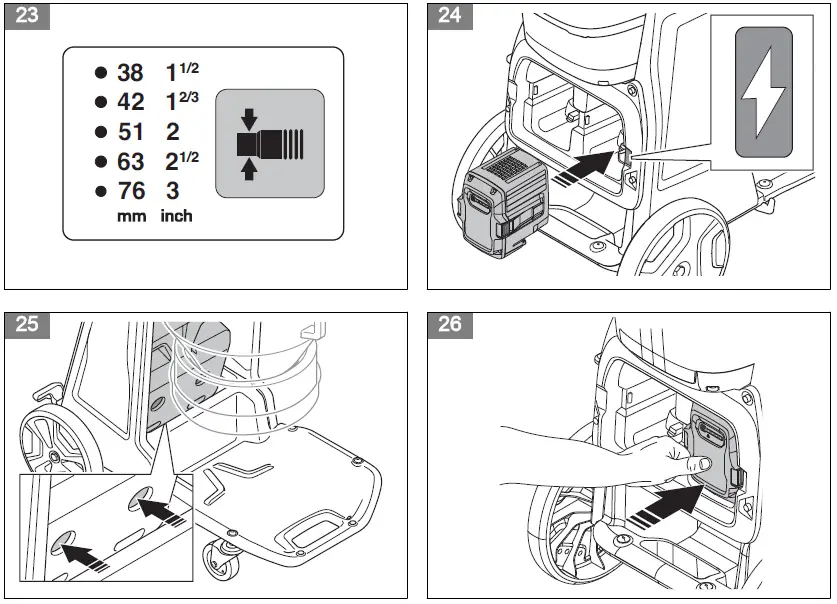 23

38 $1^{1/2}$
42 $1^{2/3}$
51 2
63 $2^{1/2}$
76 3
mm inch

24

25

26