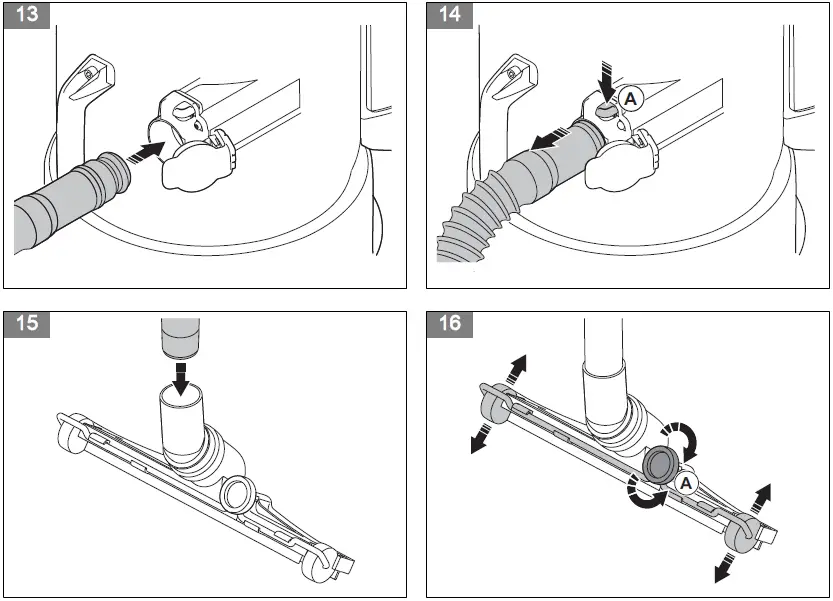 13

14

A

15

16

A