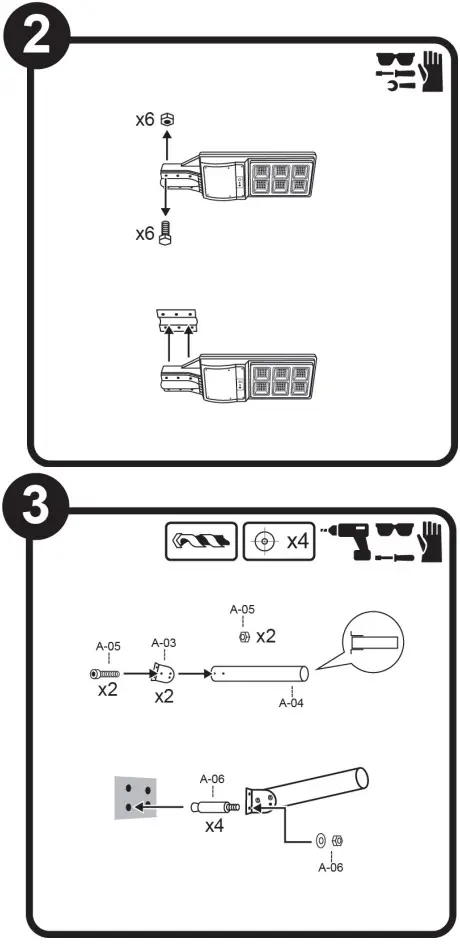 2

x6

x6

3

x4

A-05
x2

A-05
x2

A-03
x2

A-04

A-06
x4

A-06