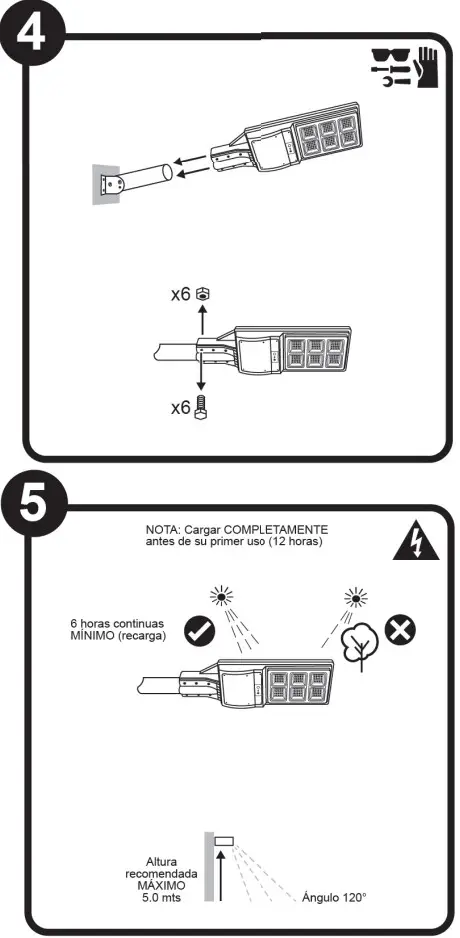 4

x6

x6

5

NOTA: Cargar COMPLETAMENTE antes de su primer uso (12 horas)

6 horas continuas MÍNIMO (recarga)

Altura recomendada MÁXIMO 5.0 mts

Ángulo 120°