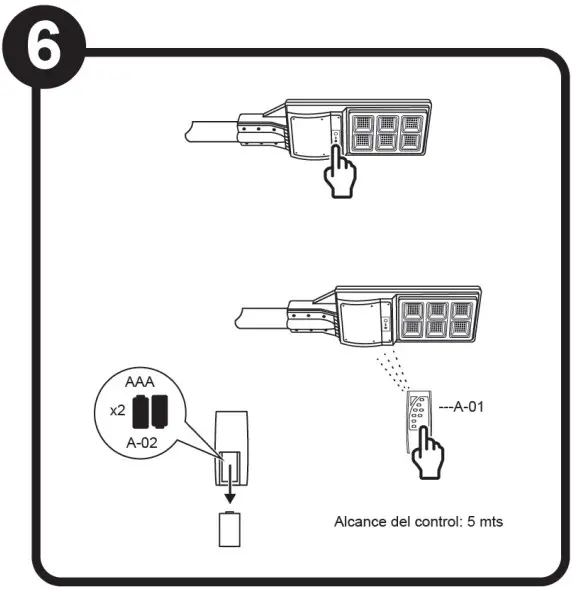 6

AAA
x2
A-02

---A-01

Alcance del control: 5 mts