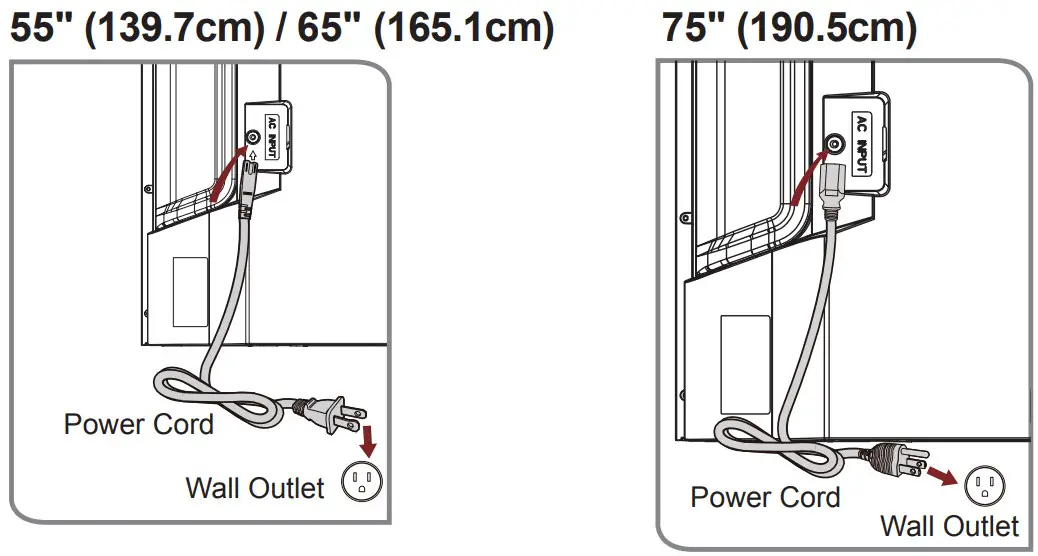 55" (139.7cm) / 65" (165.1cm)

AC INPUT

Power Cord

Wall Outlet

75" (190.5cm)

AC INPUT

Power Cord

Wall Outlet