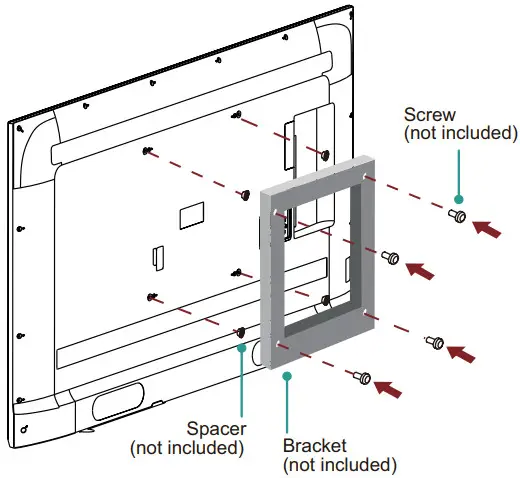 Screw
(not included)

Spacer
(not included)

Bracket
(not included)