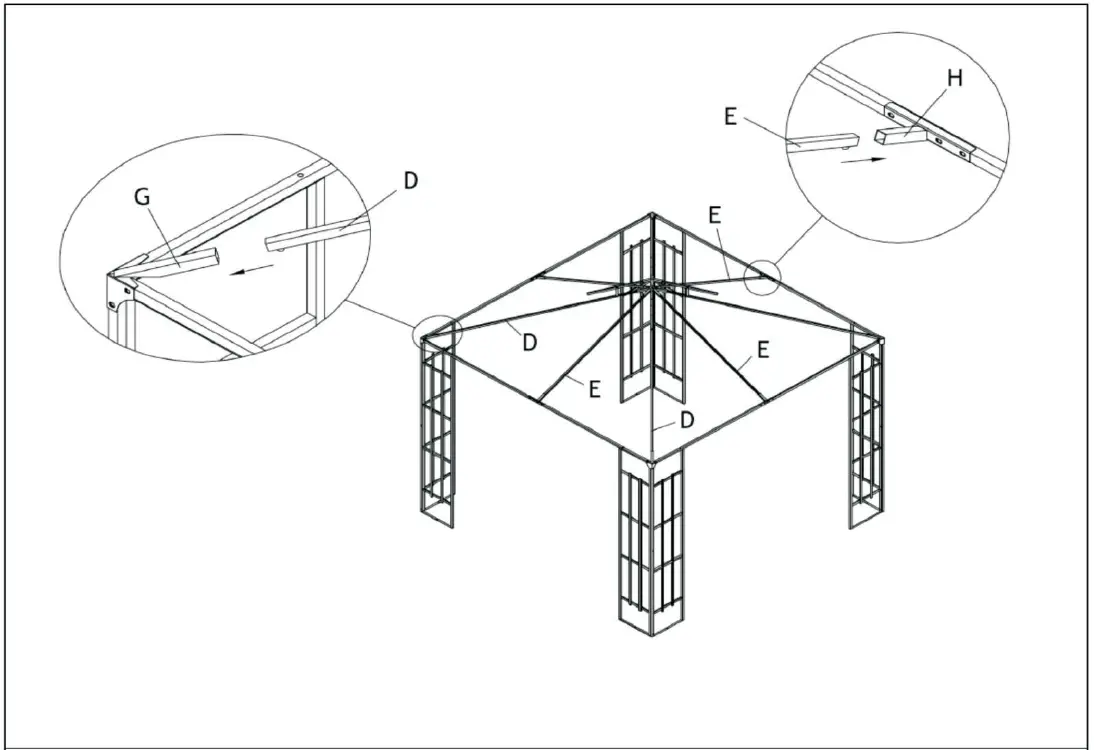 G
D
E
H
E
D
E
E
D