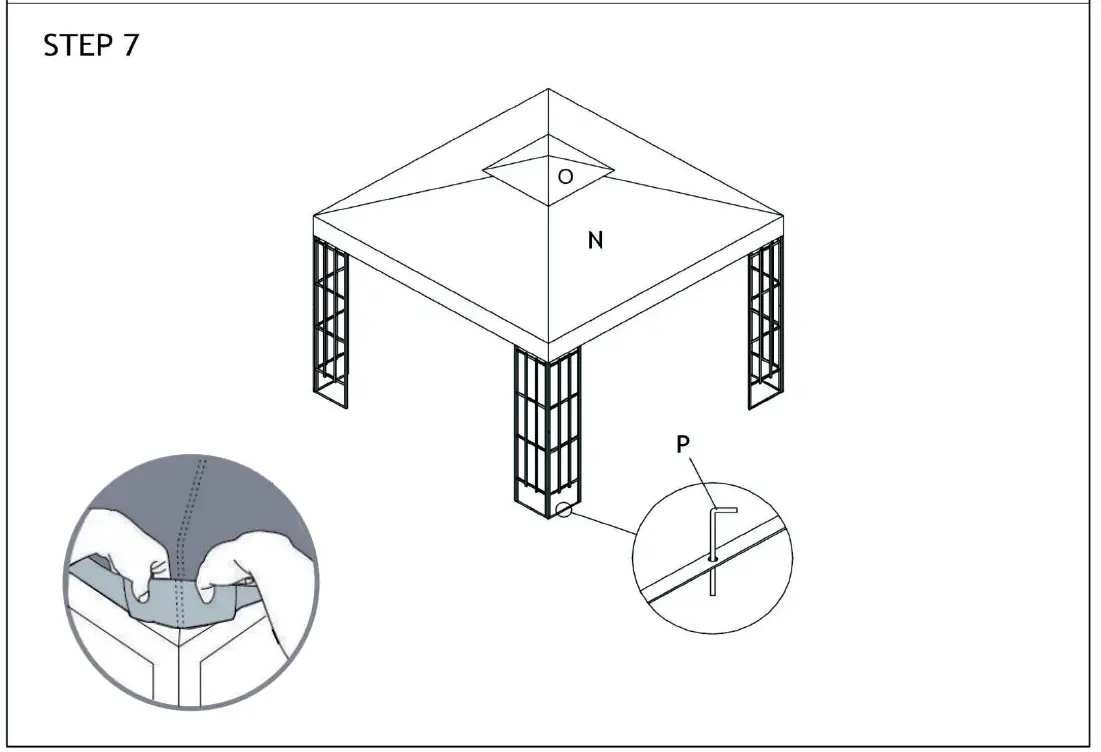 STEP 7

O

N

P