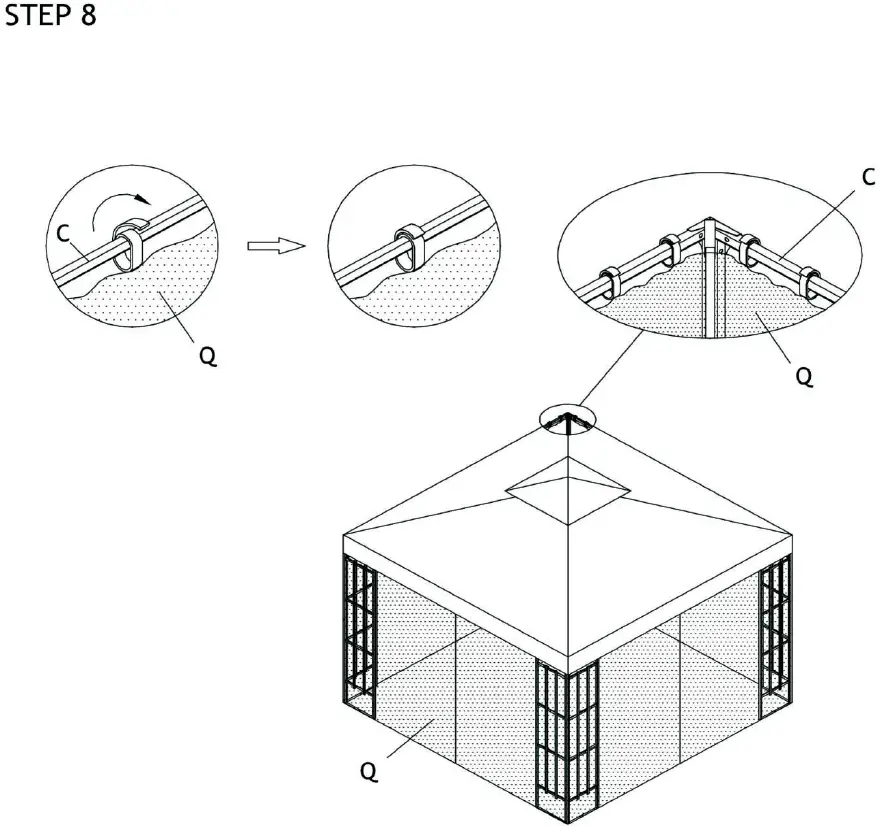 STEP 8

C

Q

C

Q

Q