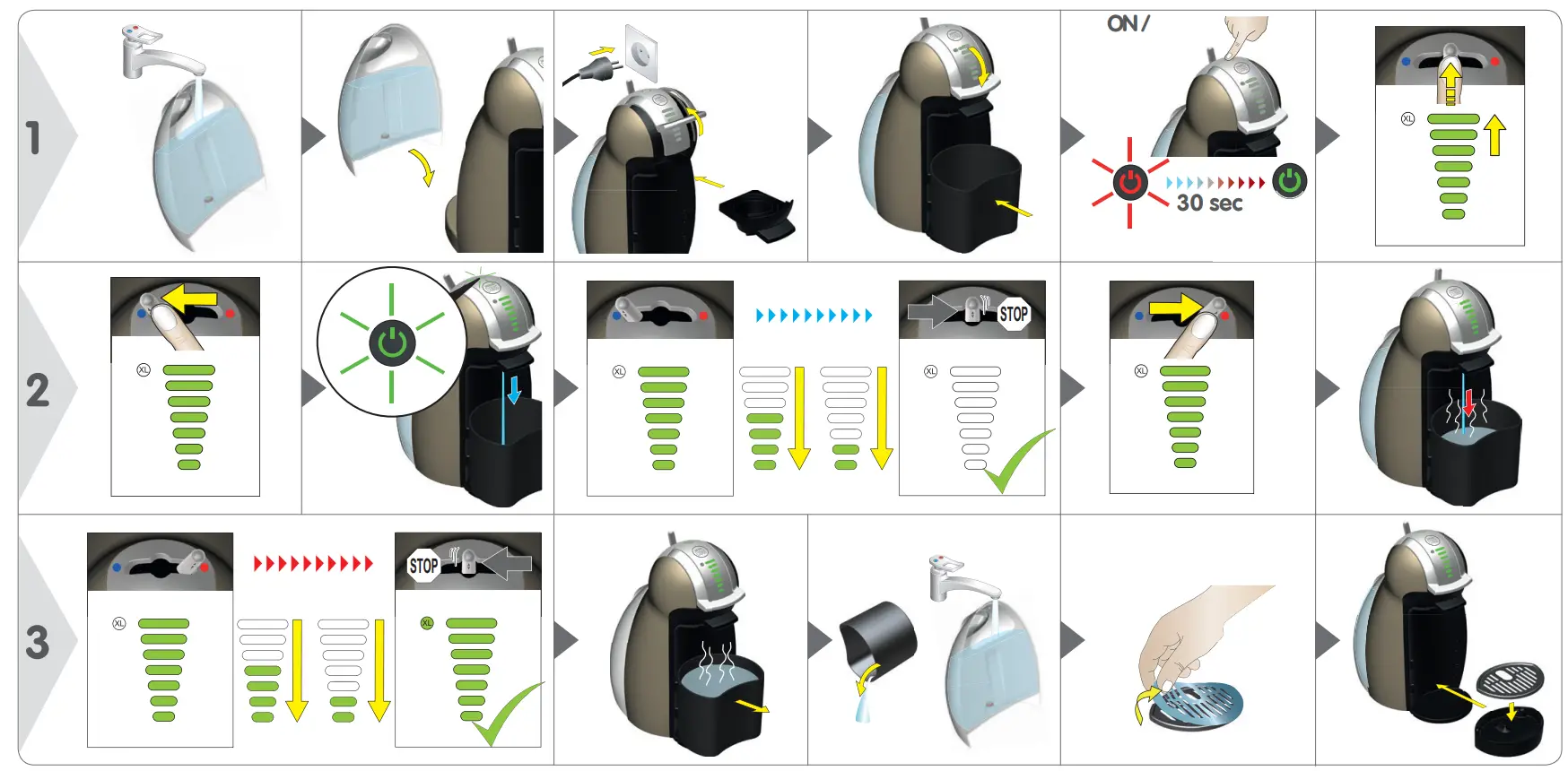 1

ON /

30 sec

XL

2

XL

XL

STOP

XL

XL

3

XL

STOP

XL