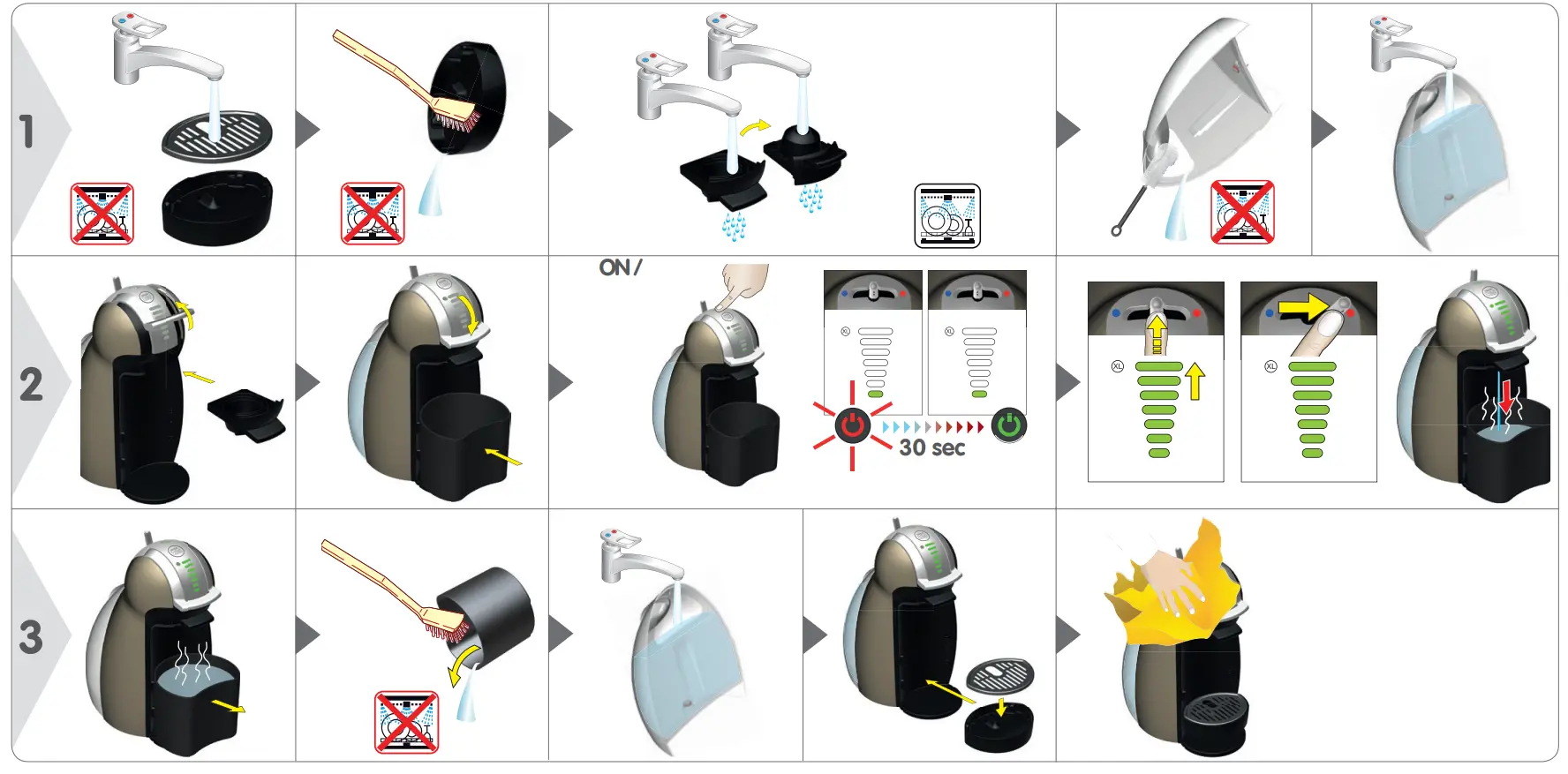 1

2

ON /

XL

XL

30 sec

XL

XL

3