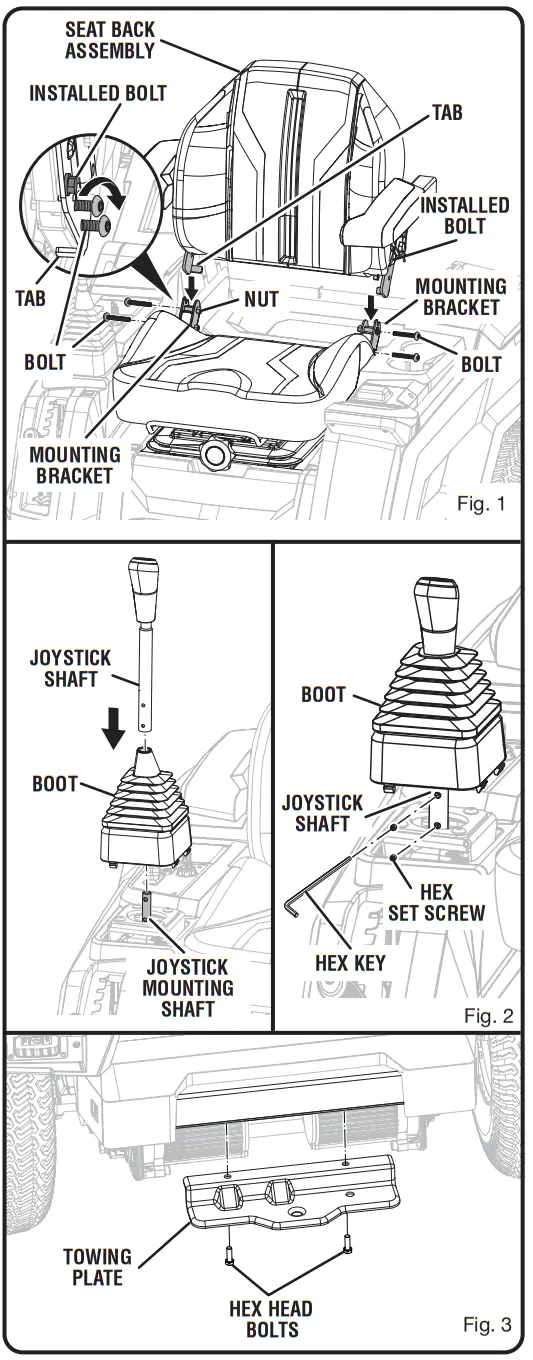 SEAT BACK ASSEMBLY

INSTALLED BOLT

TAB

INSTALLED BOLT

TAB

NUT

MOUNTING BRACKET

BOLT

BOLT

MOUNTING BRACKET

Fig. 1

JOYSTICK SHAFT

BOOT

JOYSTICK MOUNTING SHAFT

BOOT

JOYSTICK SHAFT

HEX SET SCREW

HEX KEY

Fig. 2

TOWING PLATE

HEX HEAD BOLTS

Fig. 3