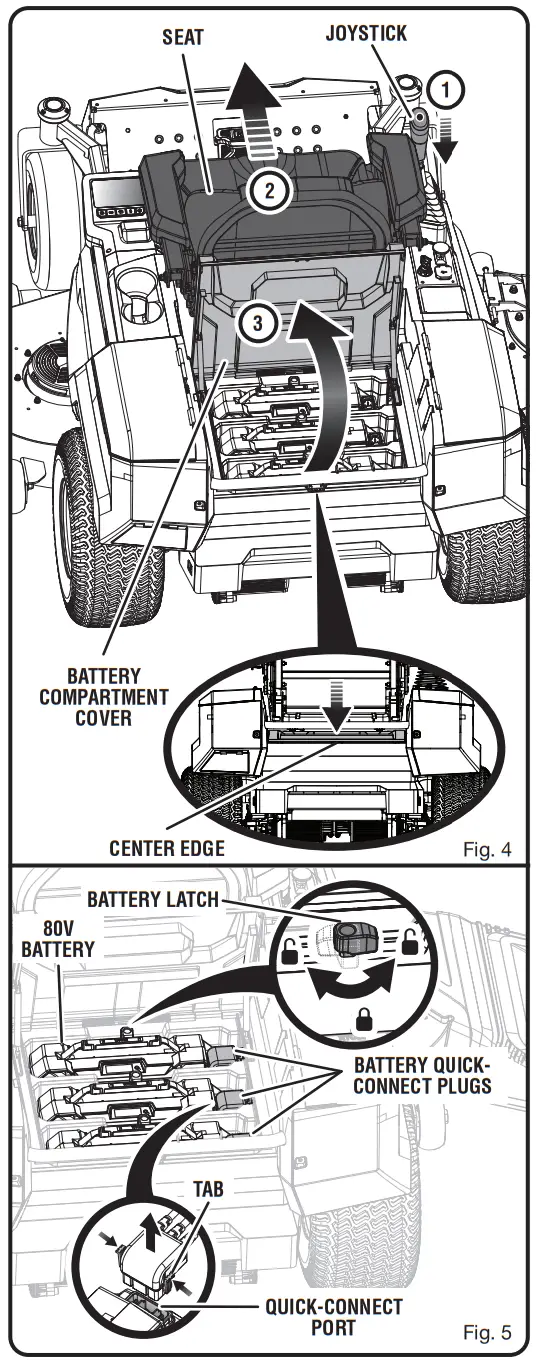 SEAT

JOYSTICK

1

2

3

BATTERY COMPARTMENT COVER

CENTER EDGE

Fig. 4

BATTERY LATCH

80V BATTERY

BATTERY QUICK-CONNECT PLUGS

TAB

QUICK-CONNECT PORT

Fig. 5