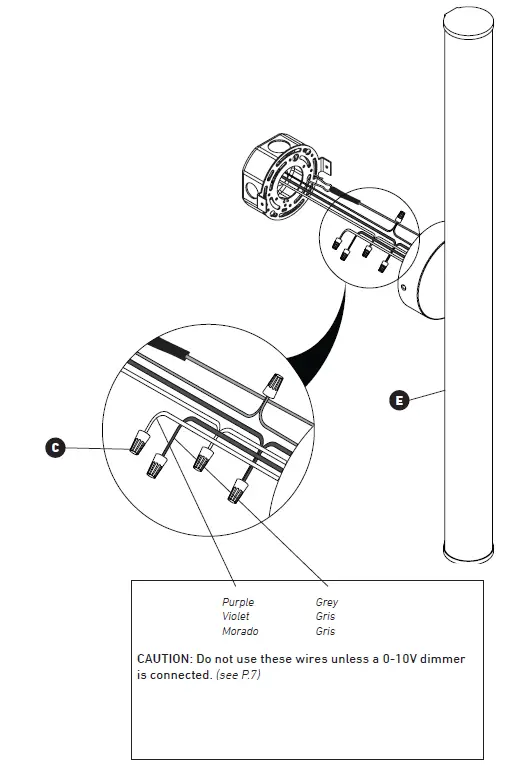 E

C

Purple
Violet
Morado

Grey
Gris
Gris

CAUTION: Do not use these wires unless a 0-10V dimmer is connected. (see P.7)