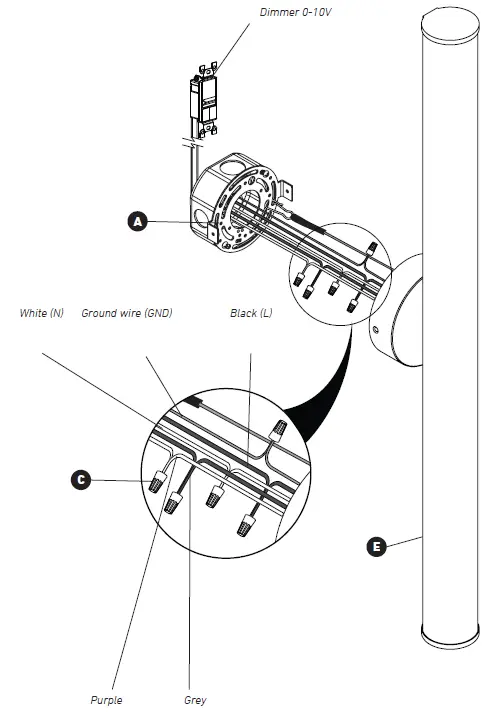 Dimmer 0-10V

A

White (N)
Ground wire (GND)
Black (L)

C

E

Purple
Grey