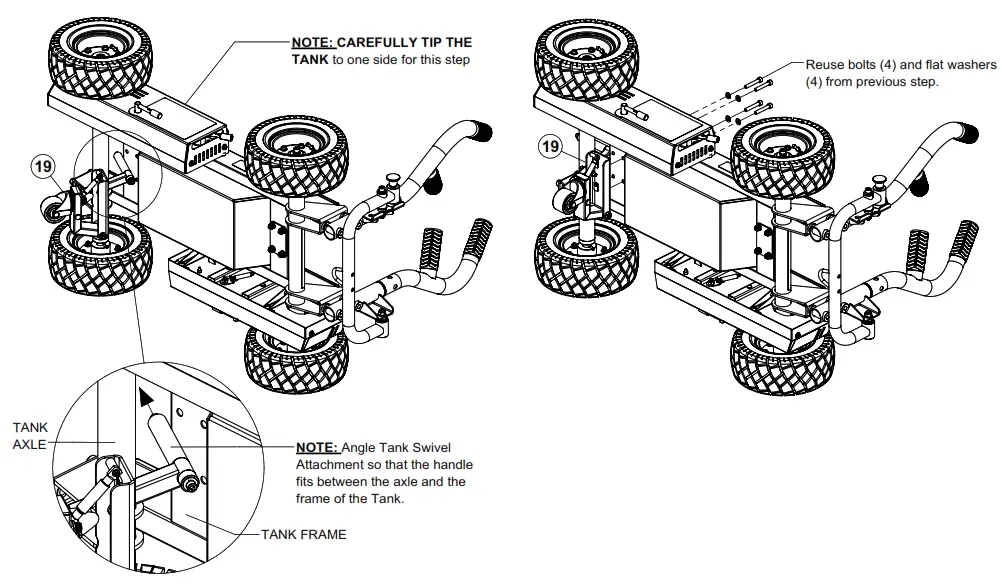 NOTE: CAREFULLY TIP THE TANK to one side for this step

19

TANK AXLE

NOTE: Angle Tank Swivel Attachment so that the handle fits between the axle and the frame of the Tank.

TANK FRAME

Reuse bolts (4) and flat washers (4) from previous step.

19