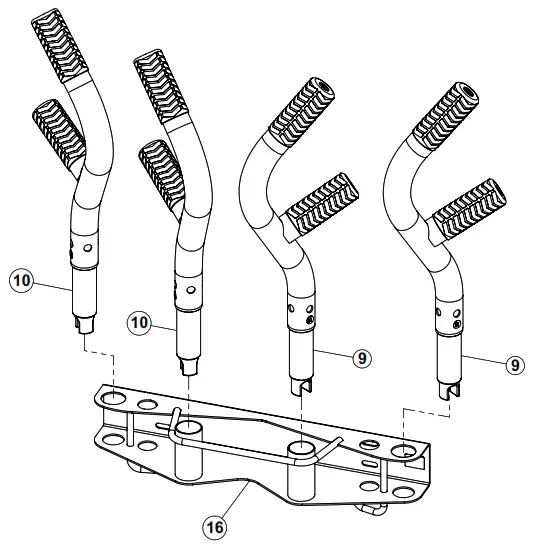 10
10
9
9
16