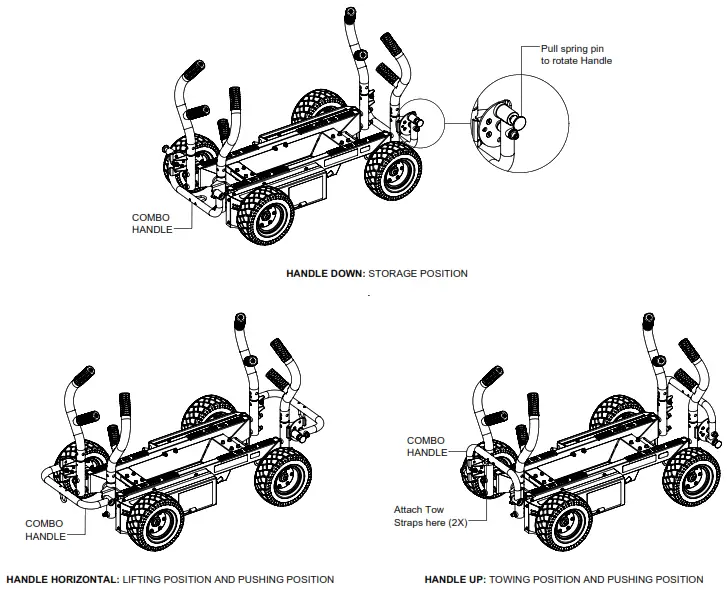 Pull spring pin
to rotate Handle

COMBO
HANDLE

HANDLE DOWN: STORAGE POSITION

COMBO
HANDLE

HANDLE HORIZONTAL: LIFTING POSITION AND PUSHING POSITION

COMBO
HANDLE

Attach Tow
Straps here (2X)

HANDLE UP: TOWING POSITION AND PUSHING POSITION