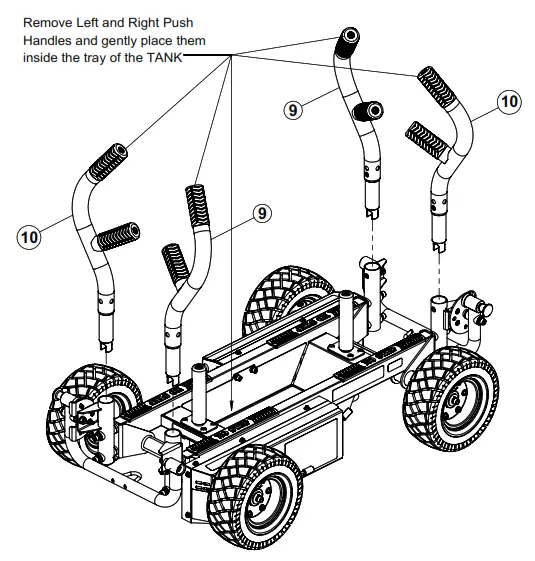 Remove Left and Right Push Handles and gently place them inside the tray of the TANK

9

10

10

9