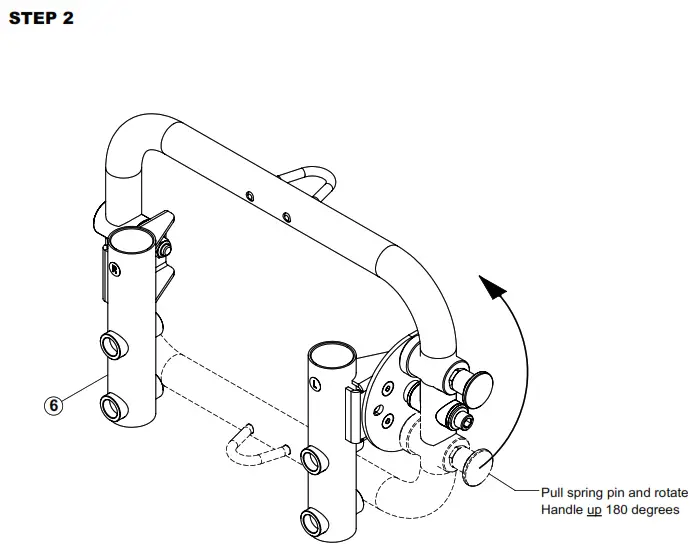 STEP 2

R

L

6

Pull spring pin and rotate Handle up 180 degrees