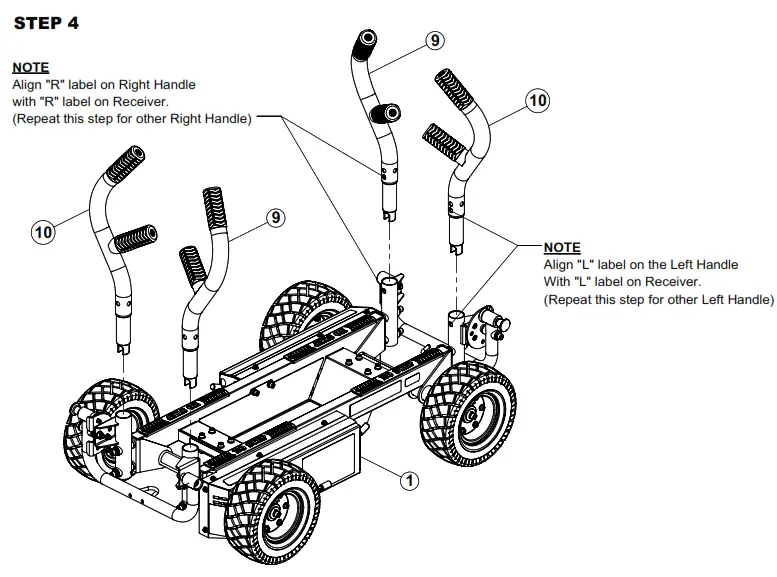 STEP 4

NOTE
Align "R" label on Right Handle with "R" label on Receiver.
(Repeat this step for other Right Handle)

9

10

10

9

NOTE
Align "L" label on the Left Handle With "L" label on Receiver.
(Repeat this step for other Left Handle)

1