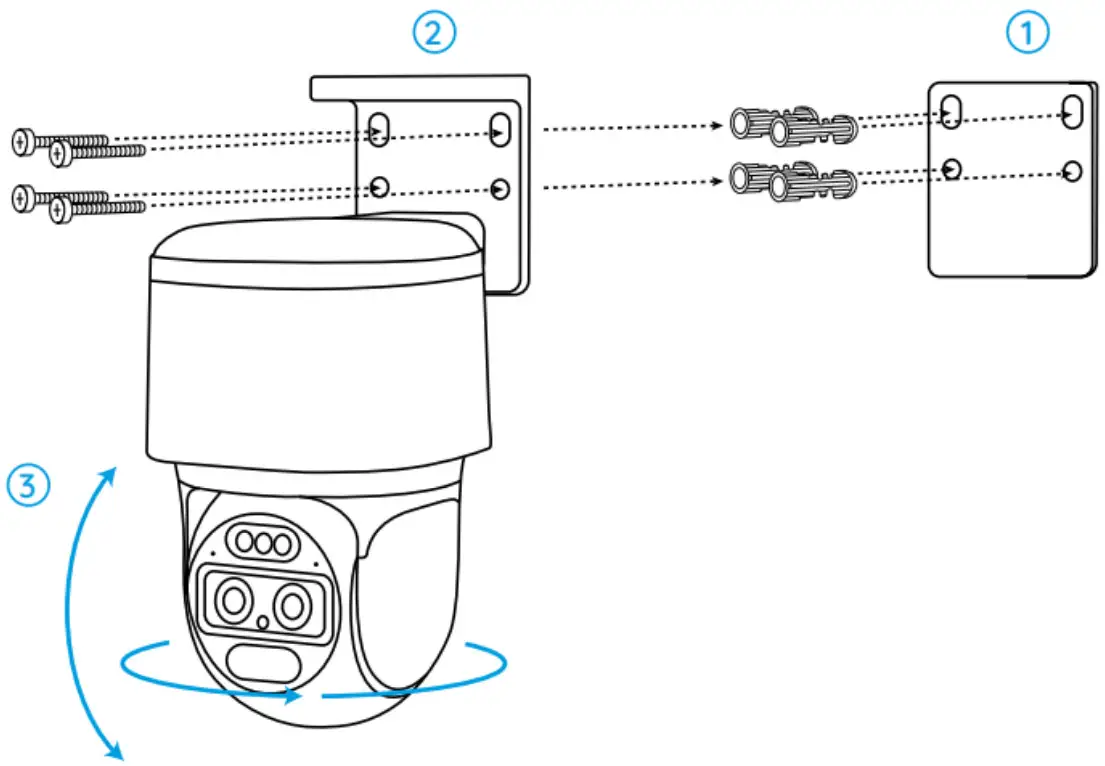 ② ① ③