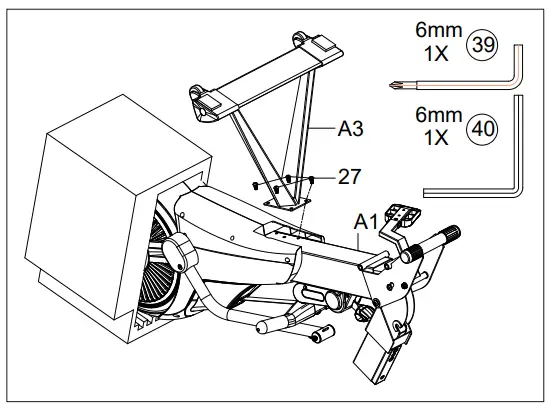 6mm
1X
39

6mm
1X
40

A3

27

A1