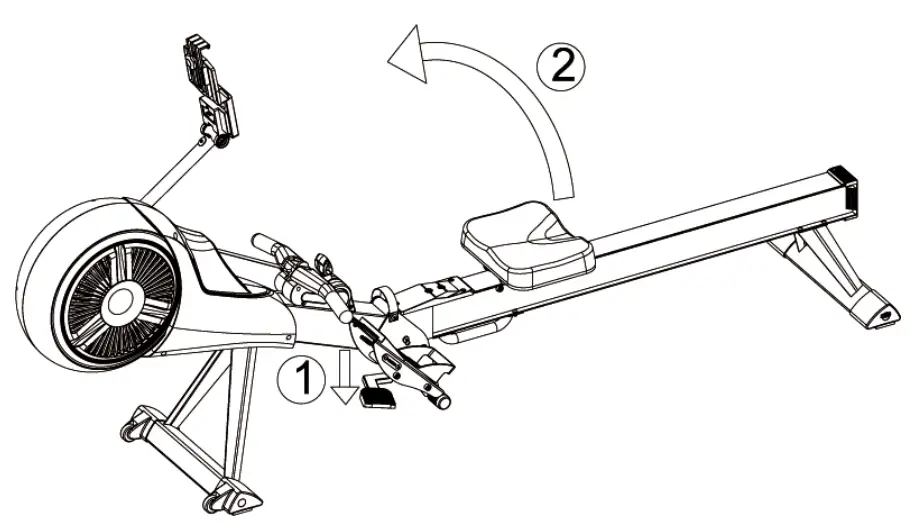 2

1