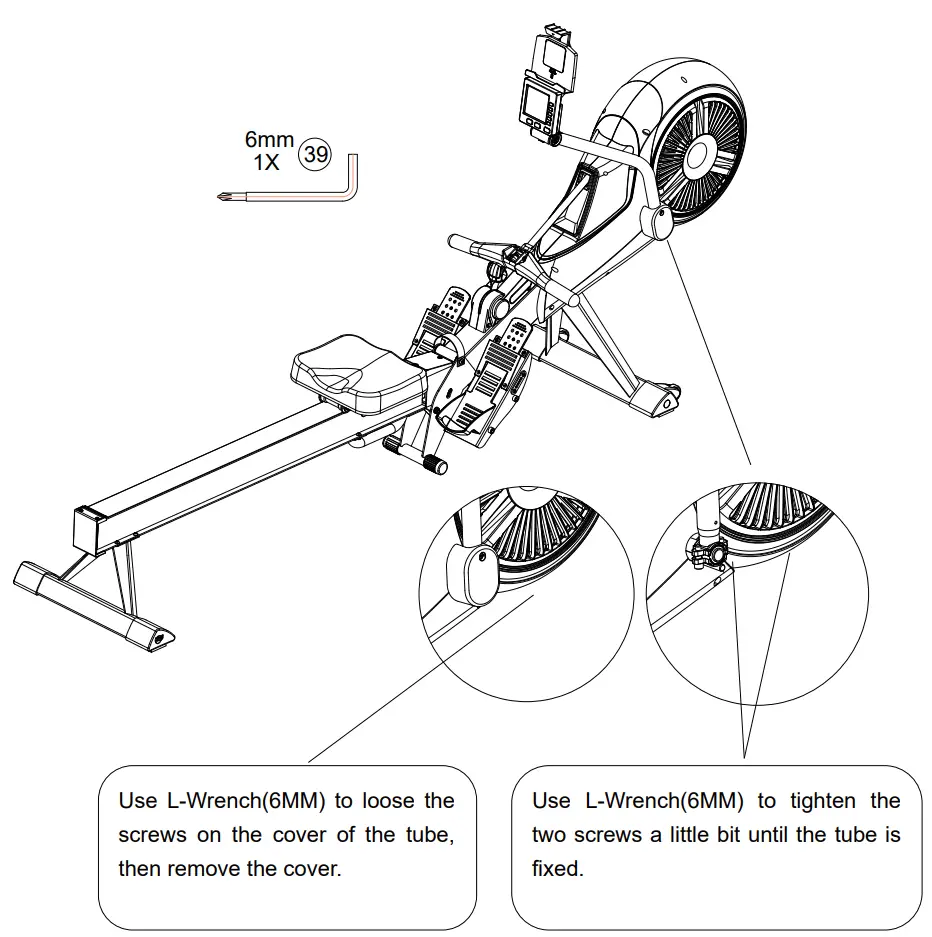 6mm
1X 39

Use L-Wrench(6MM) to loose the screws on the cover of the tube, then remove the cover.

Use L-Wrench(6MM) to tighten the two screws a little bit until the tube is fixed.