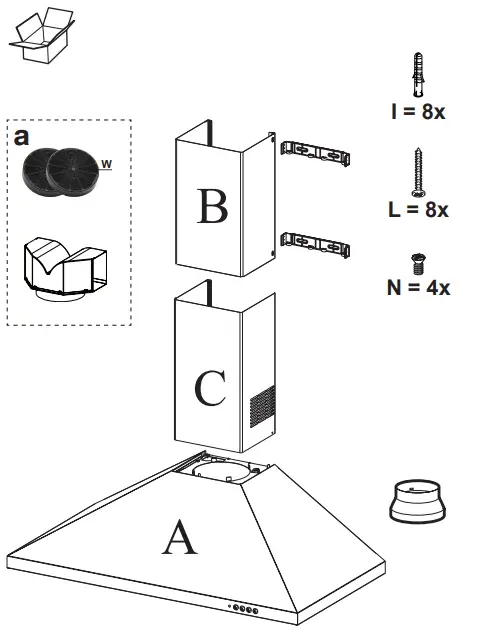 a

w

B

C

A

I = 8x

L = 8x

N = 4x