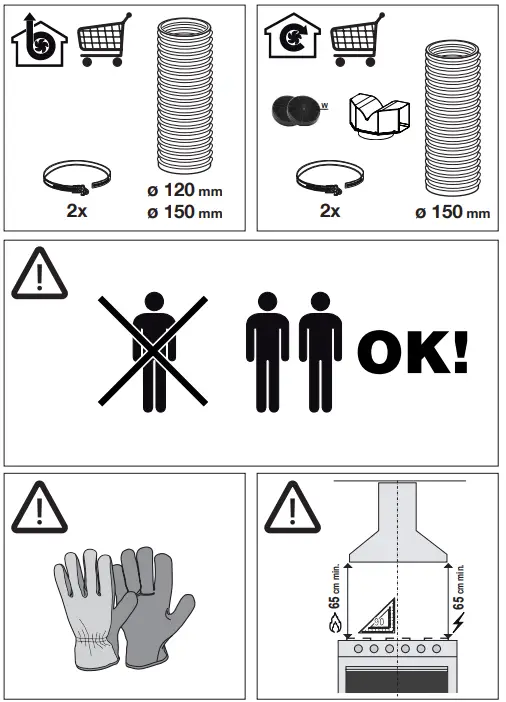 2x

ø 120 mm
ø 150 mm

w

2x

ø 150 mm

OK!

65 cm min.

90

65 cm min.