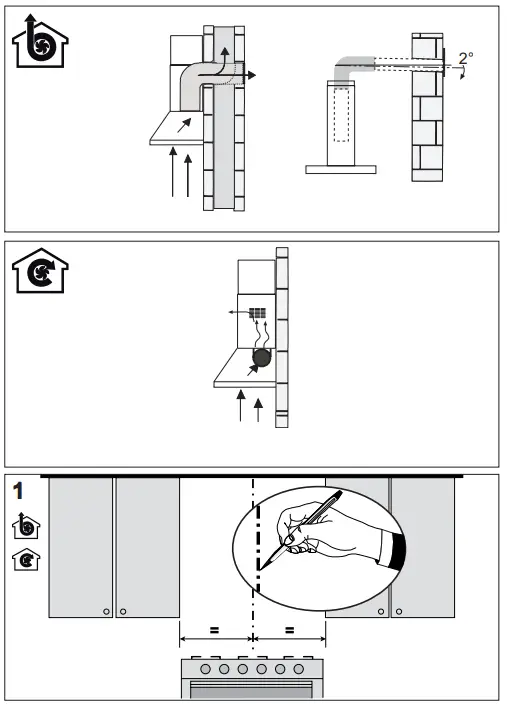 2°

1

=

=