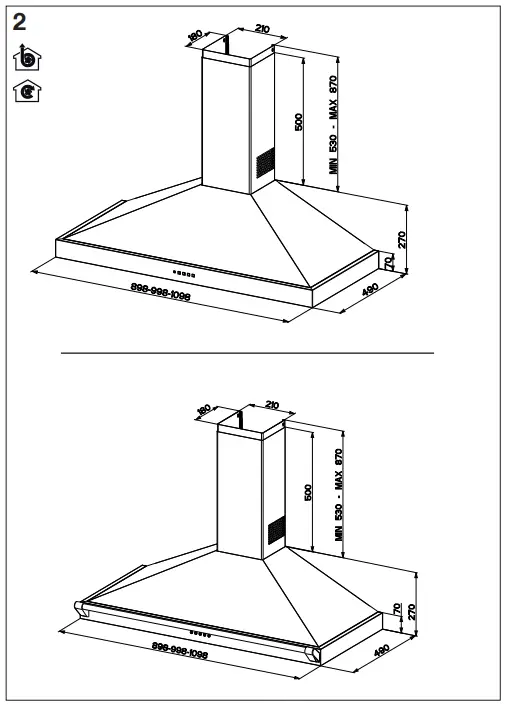 2

180
210
500
MIN 530 - MAX 870
270
70
490
898-998-1098

180
210
500
MIN 530 - MAX 870
70
270
490
898-998-1098