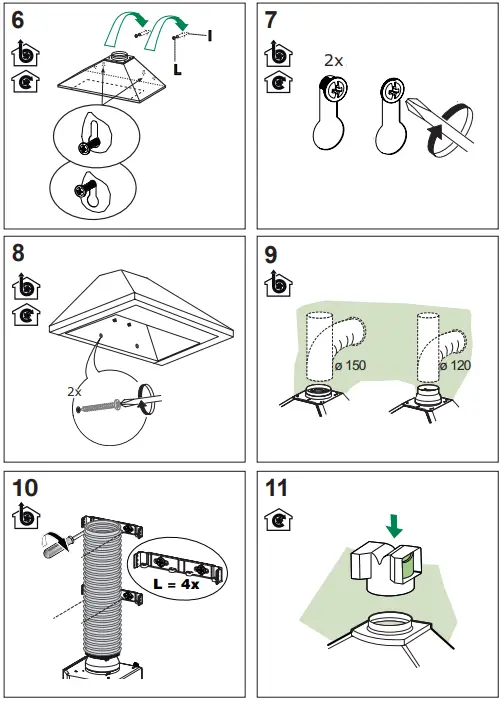 6

I

L

7

2x

8

2x

9

ø 150

ø 120

10

L = 4x

11