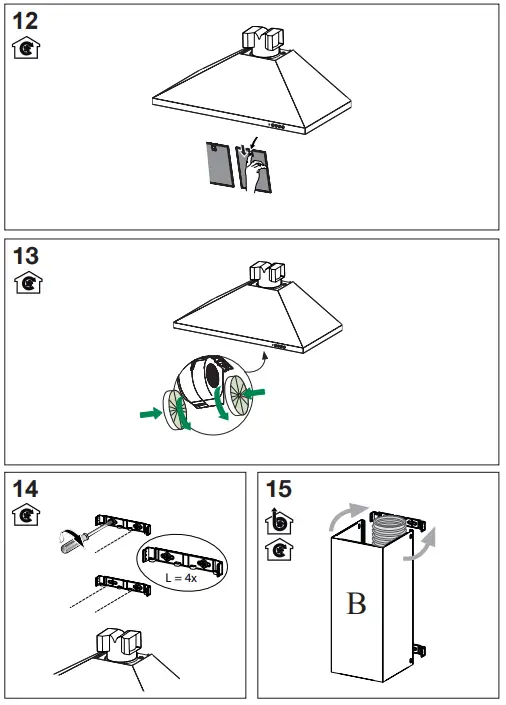 12

13

14

L = 4x

15

B