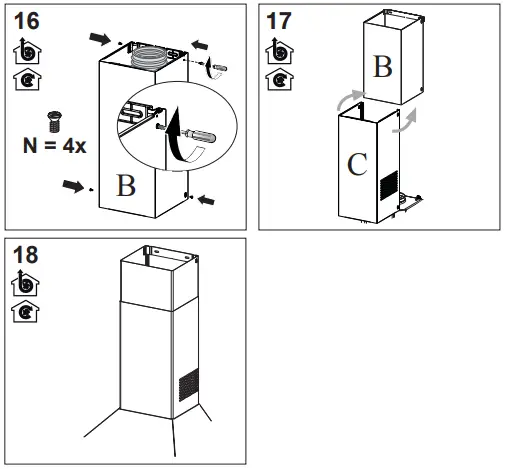 16

N = 4x

B

17

B

C

18