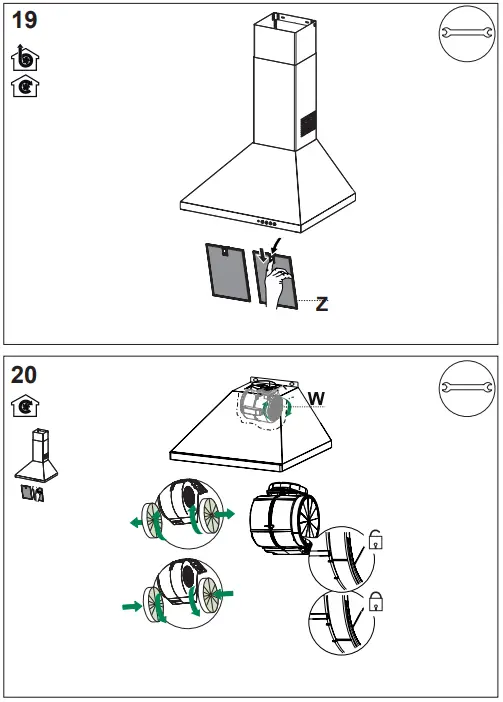 19

Z

20

W