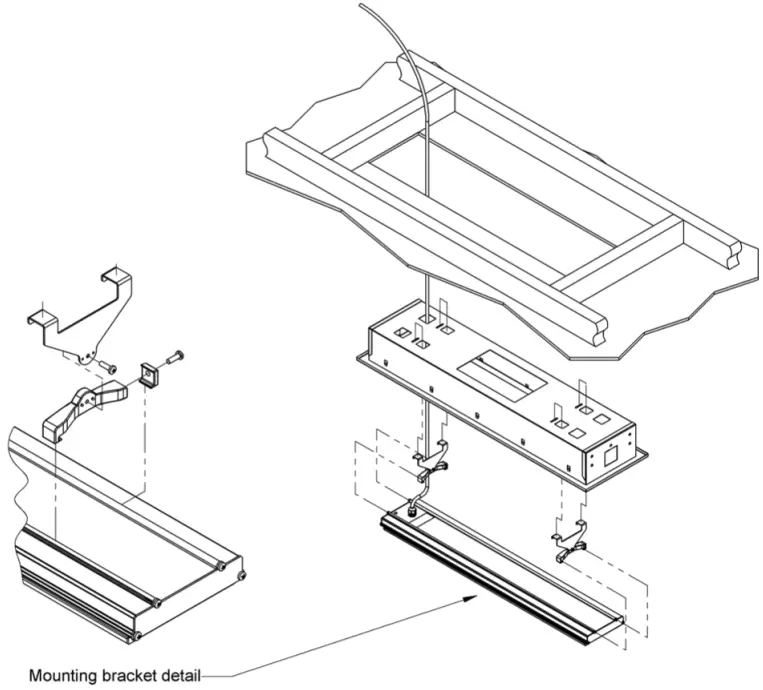 Mounting bracket detail