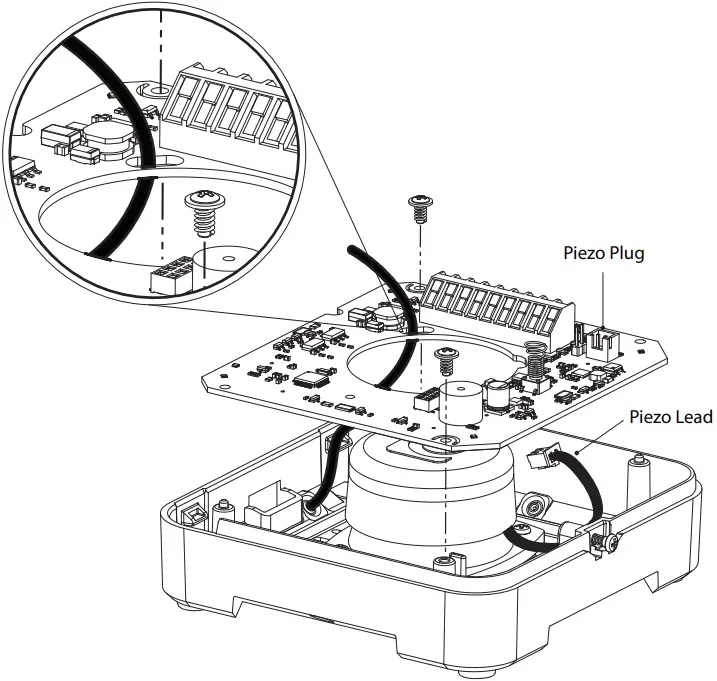 Piezo Plug

Piezo Lead