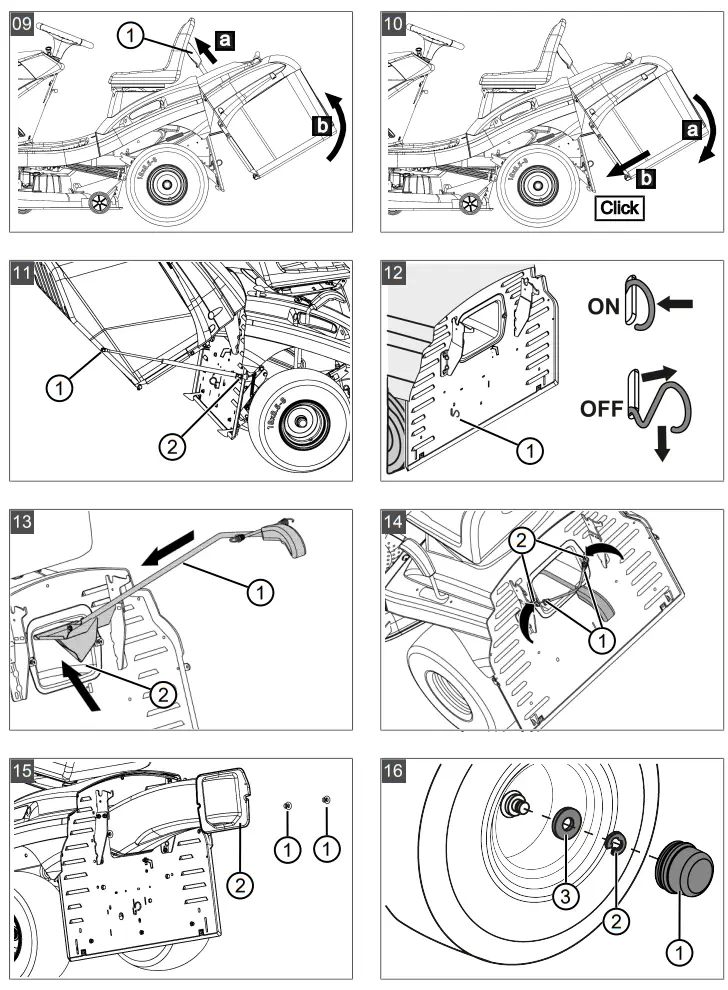 09
1
a
b

10
a
b
Click

11
1
2

12
ON
OFF
1

13
1
2

14
2
1

15
1
1
2

16
3
2
1