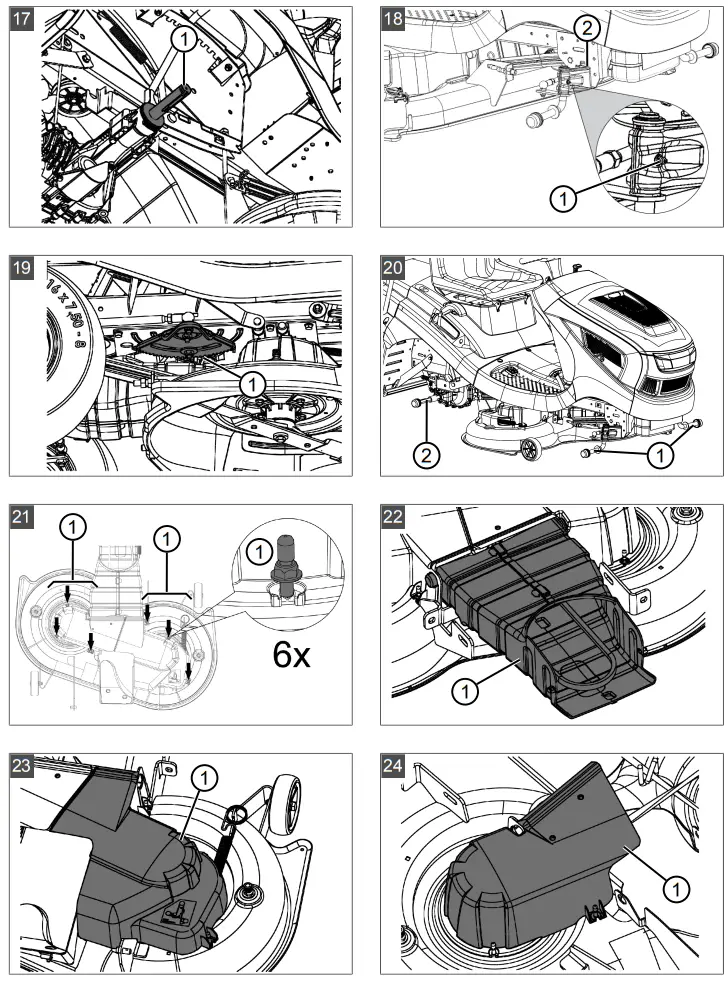 17
1
18
2
1
19
16 x 7.50 - 8
1
20
2
1
21
1
1
1
6x
22
1
23
1
24
1