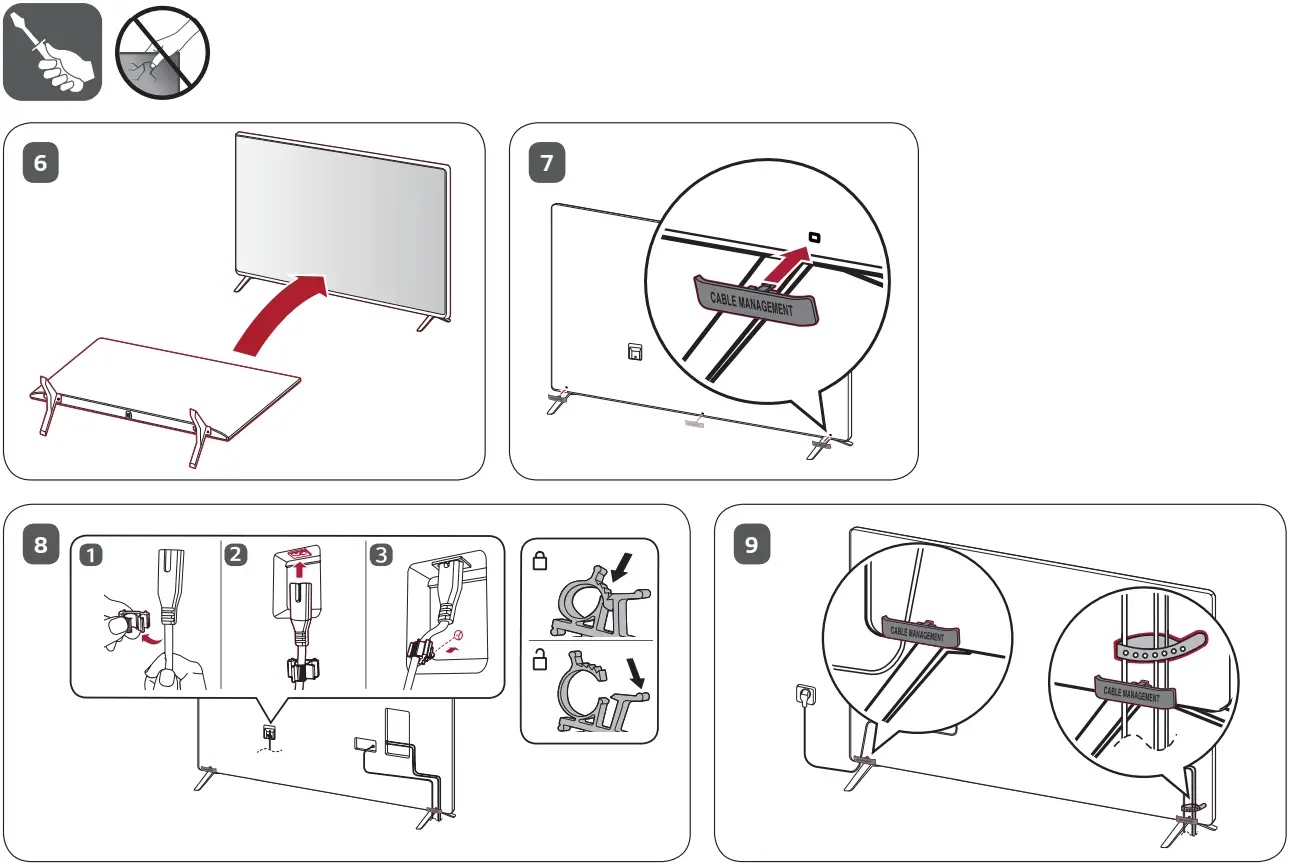 6

7

CABLE MANAGEMENT

8

1

2

3

9

CABLE MANAGEMENT

CABLE MANAGEMENT